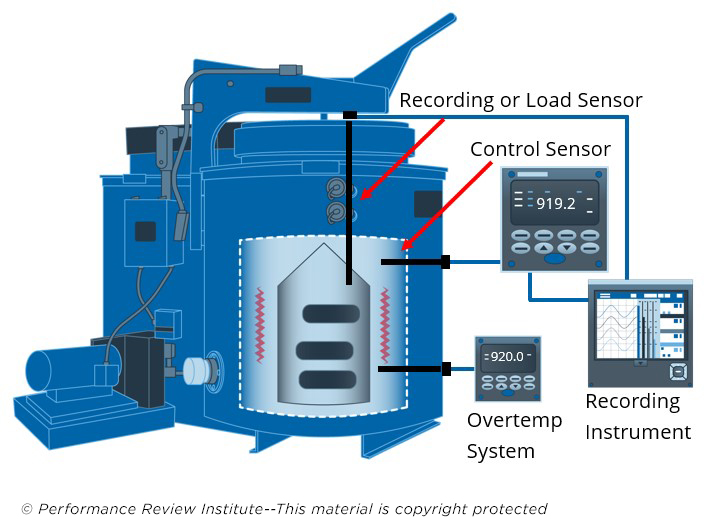 Recording or Load Sensor

Control Sensor

919.2

920.0

Overtemp System

Recording Instrument

© Performance Review Institute--This material is copyright protected